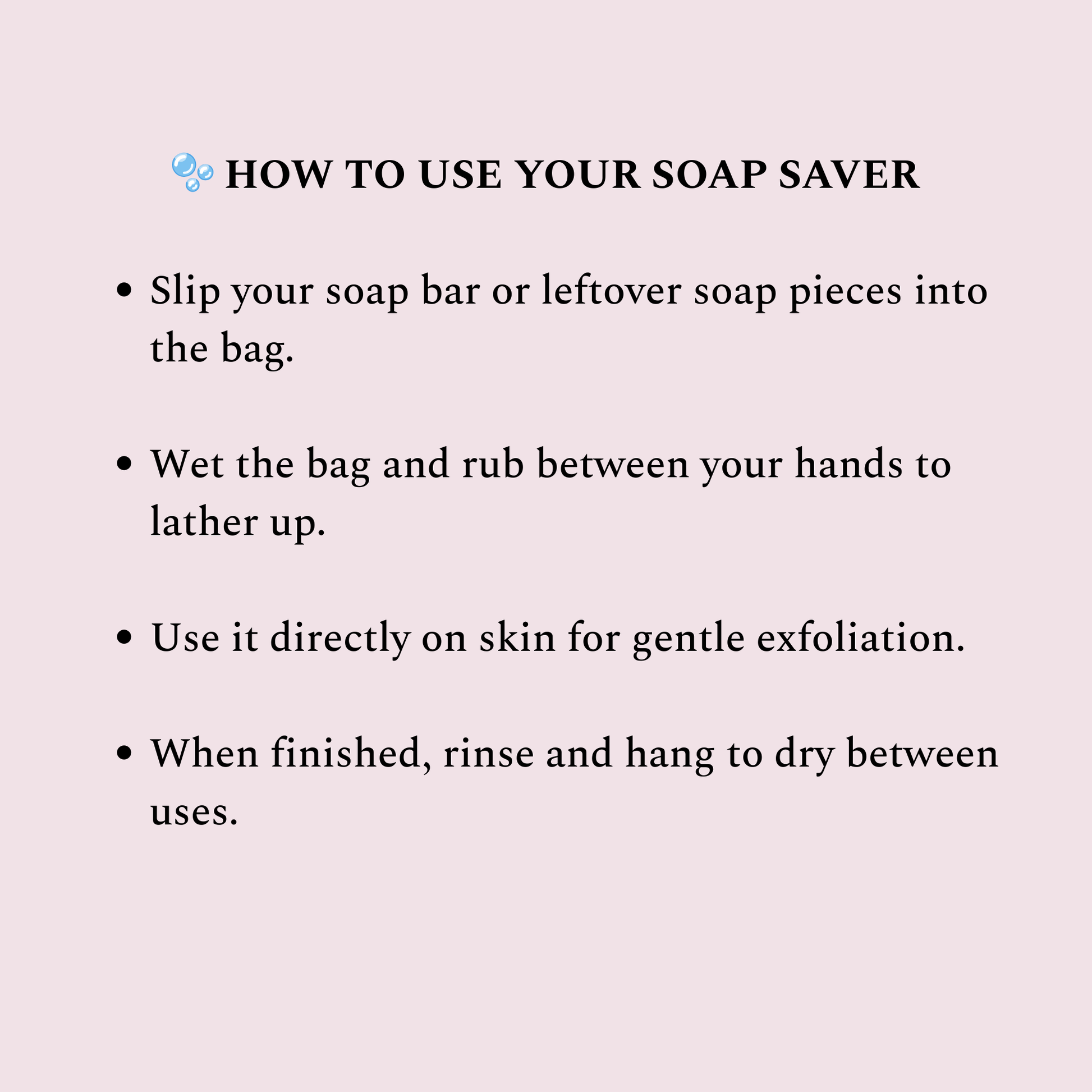 🫧 HOW TO USE YOUR SOAP SAVER

• Slip your soap bar or leftover soap pieces into the bag.

• Wet the bag and rub between your hands to lather up.

• Use it directly on skin for gentle exfoliation.

• When finished, rinse and hang to dry between uses.